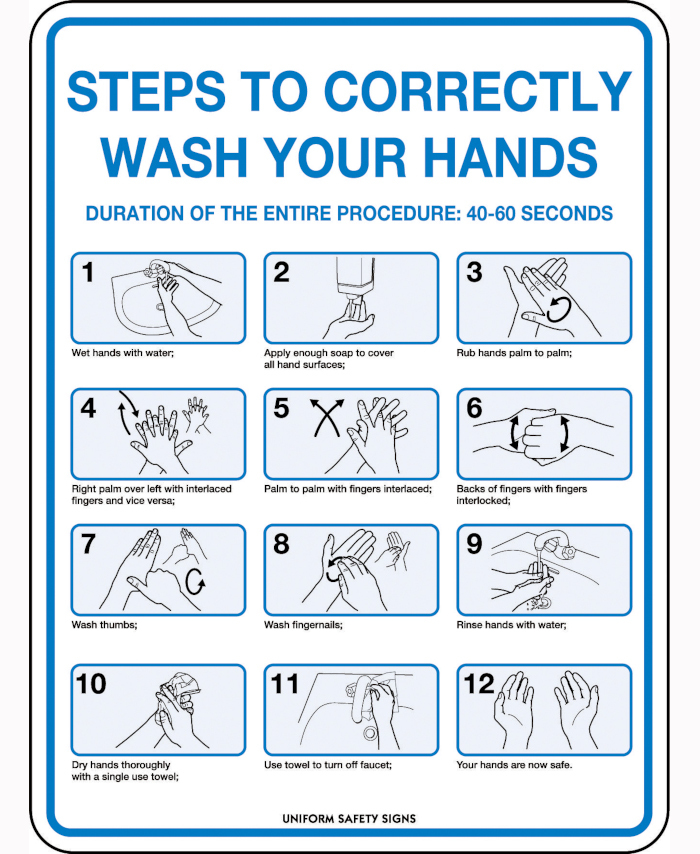 STEPS TO CORRECTLY WASH YOUR HANDS

DURATION OF THE ENTIRE PROCEDURE: 40-60 SECONDS

1
Wet hands with water;

2
Apply enough soap to cover all hand surfaces;

3
Rub hands palm to palm;

4
Right palm over left with interlaced fingers and vice versa;

5
Palm to palm with fingers interlaced;

6
Backs of fingers with fingers interlocked;

7
Wash thumbs;

8
Wash fingernails;

9
Rinse hands with water;

10
Dry hands thoroughly with a single use towel;

11
Use towel to turn off faucet;

12
Your hands are now safe.

UNIFORM SAFETY SIGNS